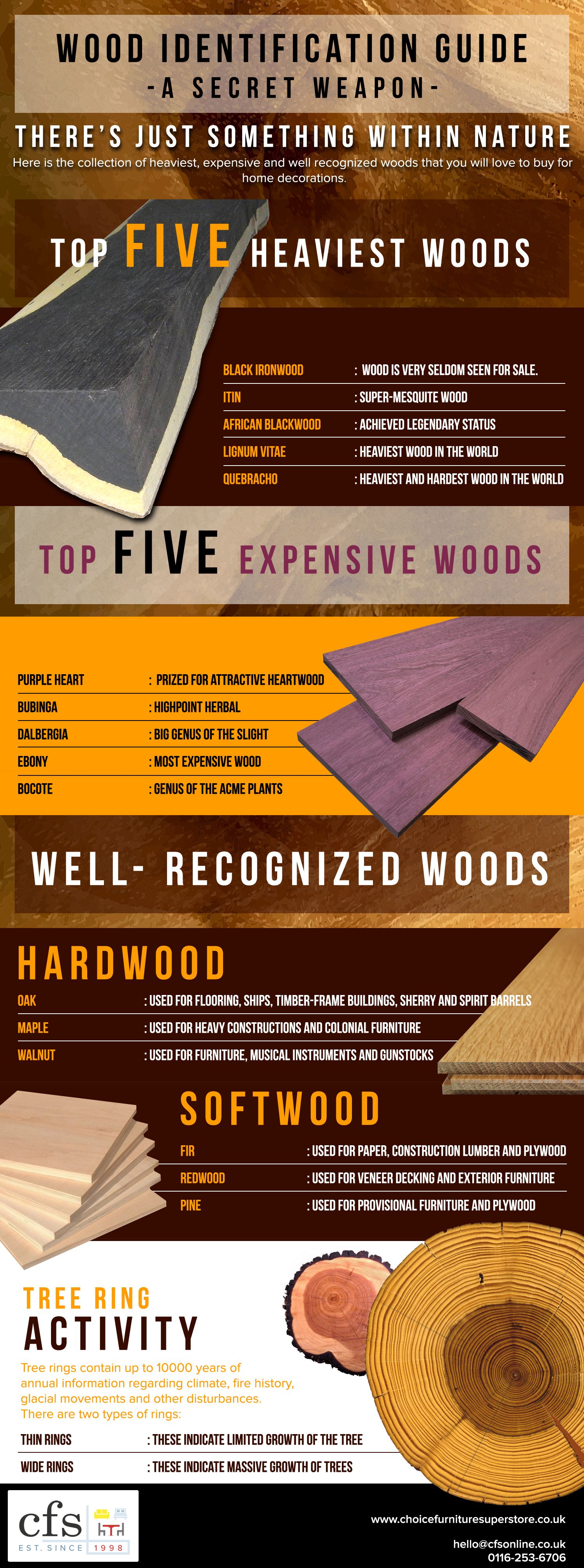 WOOD IDENTIFICATION GUIDE
-A SECRET WEAPON-

THERE'S JUST SOMETHING WITHIN NATURE

Here is the collection of heaviest, expensive and well recognized woods that you will love to buy for home decorations.

TOP FIVE HEAVIEST WOODS

| | |
|---|---|
| BLACK IRONWOOD | : WOOD IS VERY SELDOM SEEN FOR SALE. |
| ITIN | : SUPER-MESQUITE WOOD |
| AFRICAN BLACKWOOD | : ACHIEVED LEGENDARY STATUS |
| LIGNUM VITAE | : HEAVIEST WOOD IN THE WORLD |
| QUEBRACHO | : HEAVIEST AND HARDEST WOOD IN THE WORLD |

TOP FIVE EXPENSIVE WOODS

| | |
|---|---|
| PURPLE HEART | : PRIZED FOR ATTRACTIVE HEARTWOOD |
| BUBINGA | : HIGHPOINT HERBAL |
| DALBERGIA | : BIG GENUS OF THE SLIGHT |
| EBONY | : MOST EXPENSIVE WOOD |
| BOCOTE | : GENUS OF THE ACME PLANTS |

WELL- RECOGNIZED WOODS

HARDWOOD

| | |
|---|---|
| OAK | : USED FOR FLOORING, SHIPS, TIMBER-FRAME BUILDINGS, SHERRY AND SPIRIT BARRELS |
| MAPLE | : USED FOR HEAVY CONSTRUCTIONS AND COLONIAL FURNITURE |
| WALNUT | : USED FOR FURNITURE, MUSICAL INSTRUMENTS AND GUNSTOCKS |

SOFTWOOD

| | |
|---|---|
| FIR | : USED FOR PAPER, CONSTRUCTION LUMBER AND PLYWOOD |
| REDWOOD | : USED FOR VENEER DECKING AND EXTERIOR FURNITURE |
| PINE | : USED FOR PROVISIONAL FURNITURE AND PLYWOOD |

TREE RING
ACTIVITY

Tree rings contain up to 10000 years of annual information regarding climate, fire history, glacial movements and other disturbances. There are two types of rings:

| | |
|---|---|
| THIN RINGS | : THESE INDICATE LIMITED GROWTH OF THE TREE |
| WIDE RINGS | : THESE INDICATE MASSIVE GROWTH OF TREES |

cfs
EST. SINCE 1998

www.choicefurnituresuperstore.co.uk
hello@cfsonline.co.uk
0116-253-6706